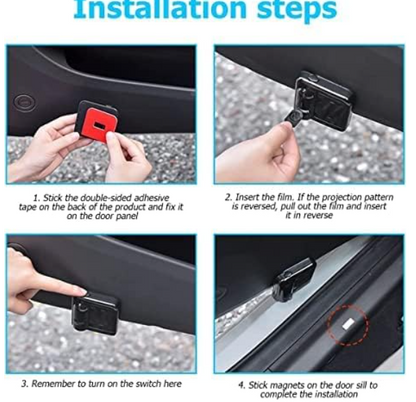 Installation steps

1. Stick the double-sided adhesive tape on the back of the product and fix it on the door panel

2. Insert the film. If the projection pattern is reversed, pull out the film and insert it in reverse

3. Remember to turn on the switch here

4. Stick magnets on the door sill to complete the installation